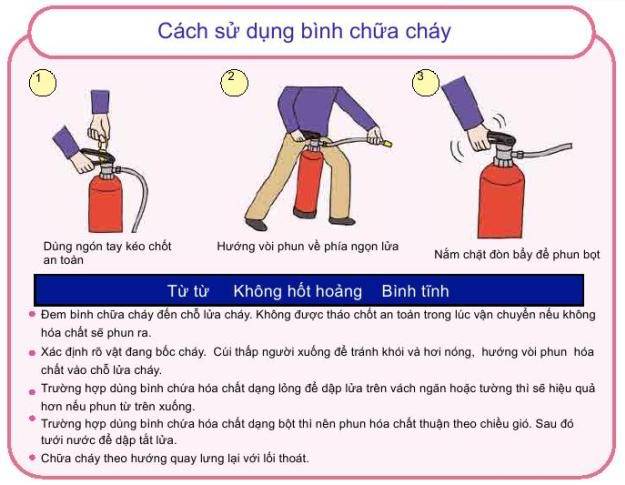 Cách sử dụng bình chữa cháy

1

Dùng ngón tay kéo chốt an toàn

2

Hướng vòi phun về phía ngọn lửa

3

Nắm chặt đòn bẩy để phun bọt

Từ từ Không hốt hoảng Bình tĩnh

Đem bình chữa cháy đến chỗ lửa cháy. Không được tháo chốt an toàn trong lúc vận chuyển nếu không hóa chất sẽ phun ra.

Xác định rõ vật đang bốc cháy. Cúi thấp người xuống để tránh khói và hơi nóng, hướng vòi phun hóa chất vào chỗ lửa cháy.

Trường hợp dùng bình chứa hóa chất dạng lỏng để dập lửa trên vách ngăn hoặc tường thì sẽ hiệu quả hơn nếu phun từ trên xuống.

Trường hợp dùng bình chứa hóa chất dạng bột thì nên phun hóa chất thuận theo chiều gió. Sau đó tưới nước để dập tắt lửa.

Chữa cháy theo hướng quay lưng lại với lối thoát.